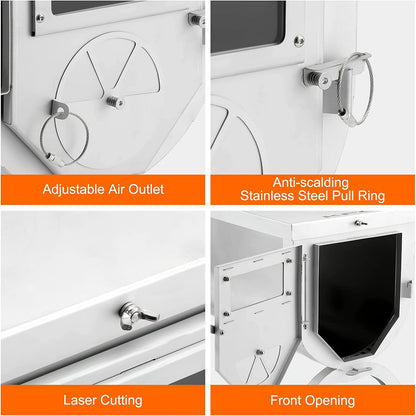 Adjustable Air Outlet

Anti-scalding
Stainless Steel Pull Ring

Laser Cutting

Front Opening