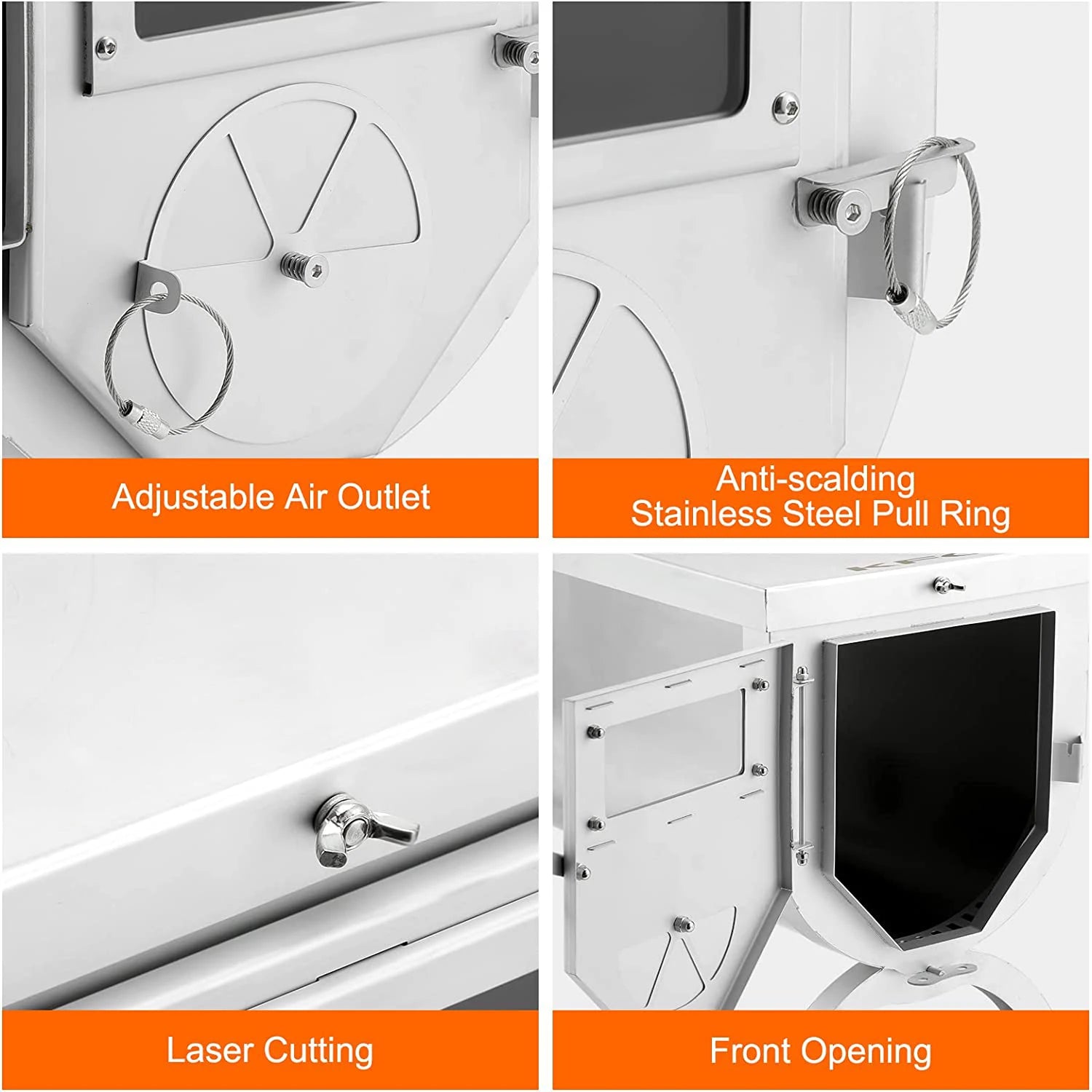 Adjustable Air Outlet

Anti-scalding Stainless Steel Pull Ring

Laser Cutting

Front Opening